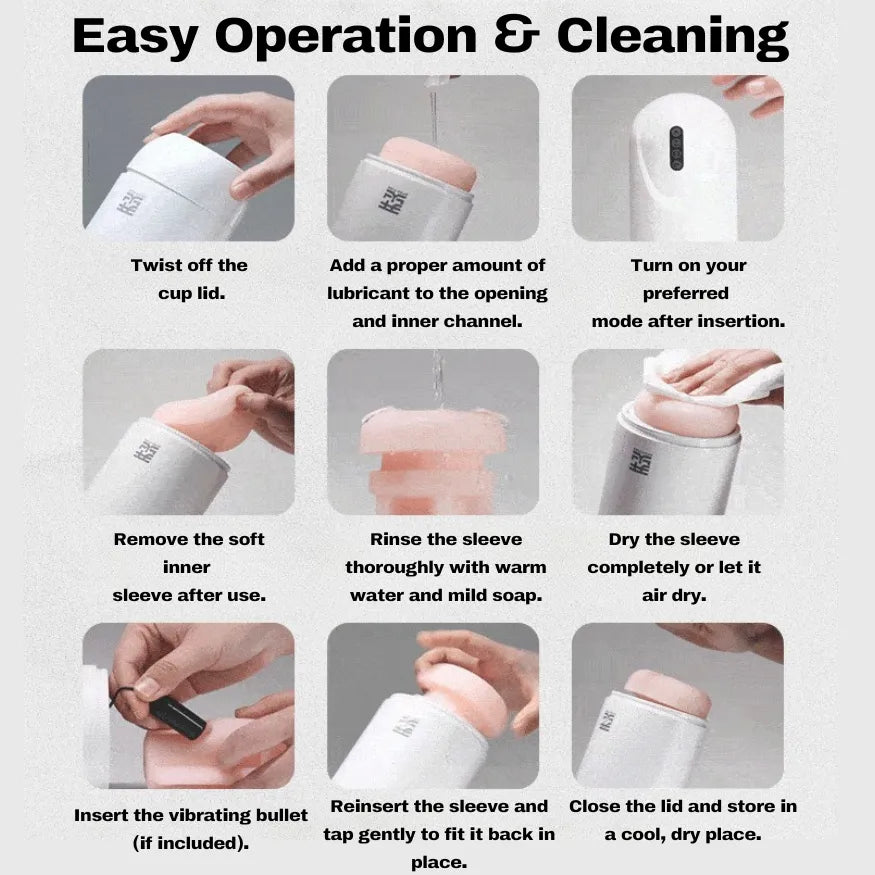 Easy Operation & Cleaning

Twist off the cup lid.

Add a proper amount of lubricant to the opening and inner channel.

Turn on your preferred mode after insertion.

Remove the soft inner sleeve after use.

Rinse the sleeve thoroughly with warm water and mild soap.

Dry the sleeve completely or let it air dry.

Insert the vibrating bullet (if included).

Reinsert the sleeve and tap gently to fit it back in place.

Close the lid and store in a cool, dry place.