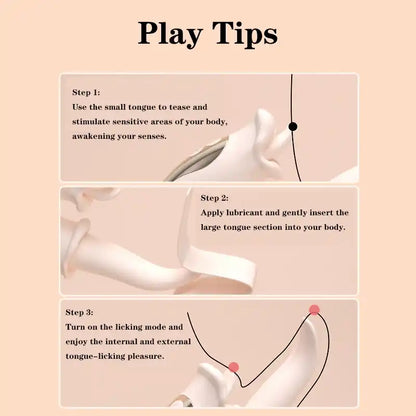 Play Tips

Step 1:
Use the small tongue to tease and stimulate sensitive areas of your body, awakening your senses.

Step 2:
Apply lubricant and gently insert the large tongue section into your body.

Step 3:
Turn on the licking mode and enjoy the internal and external tongue-licking pleasure.