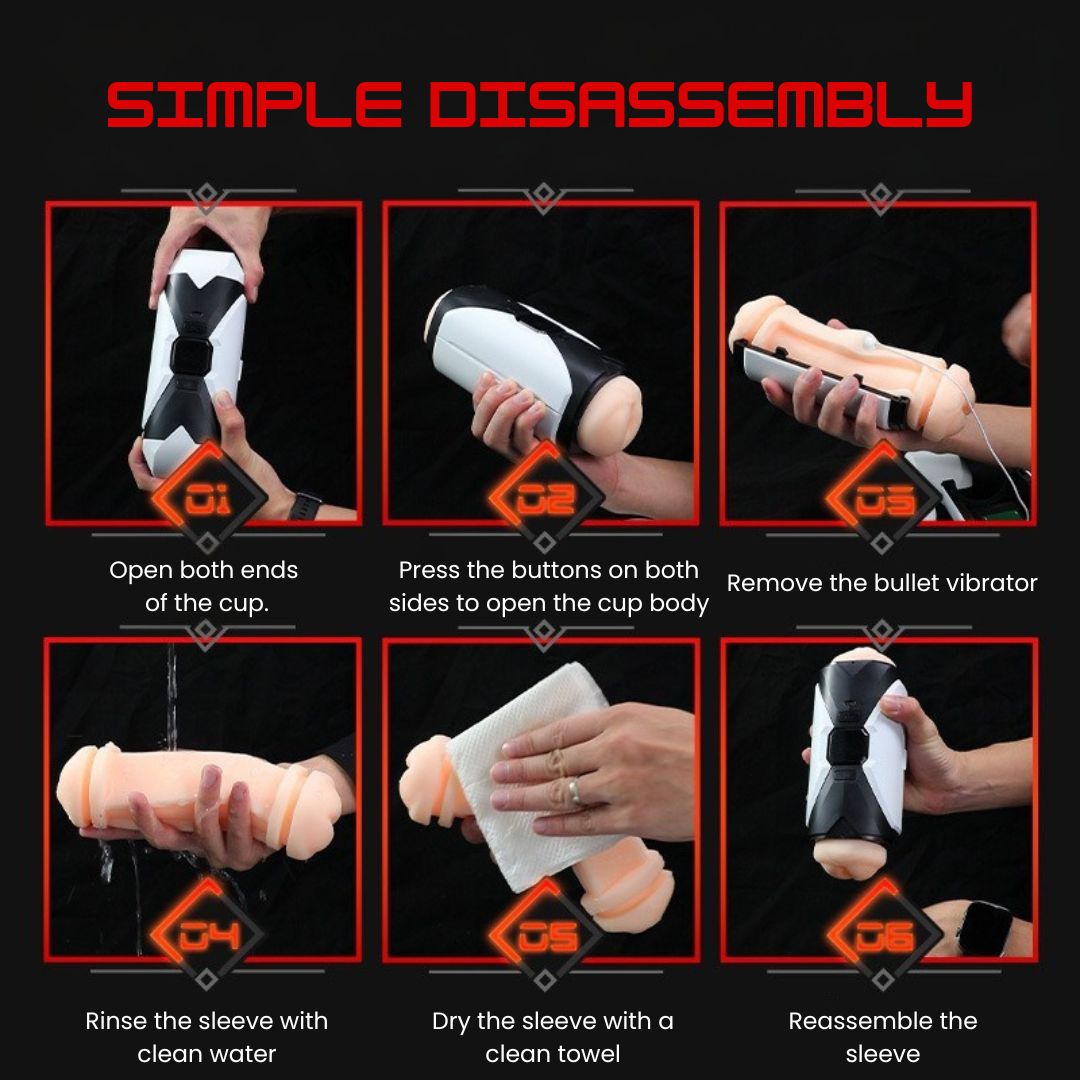 SIMPLE DISASSEMBLY

01

Open both ends of the cup.

02

Press the buttons on both sides to open the cup body

03

Remove the bullet vibrator

04

Rinse the sleeve with clean water

05

Dry the sleeve with a clean towel

06

Reassemble the sleeve